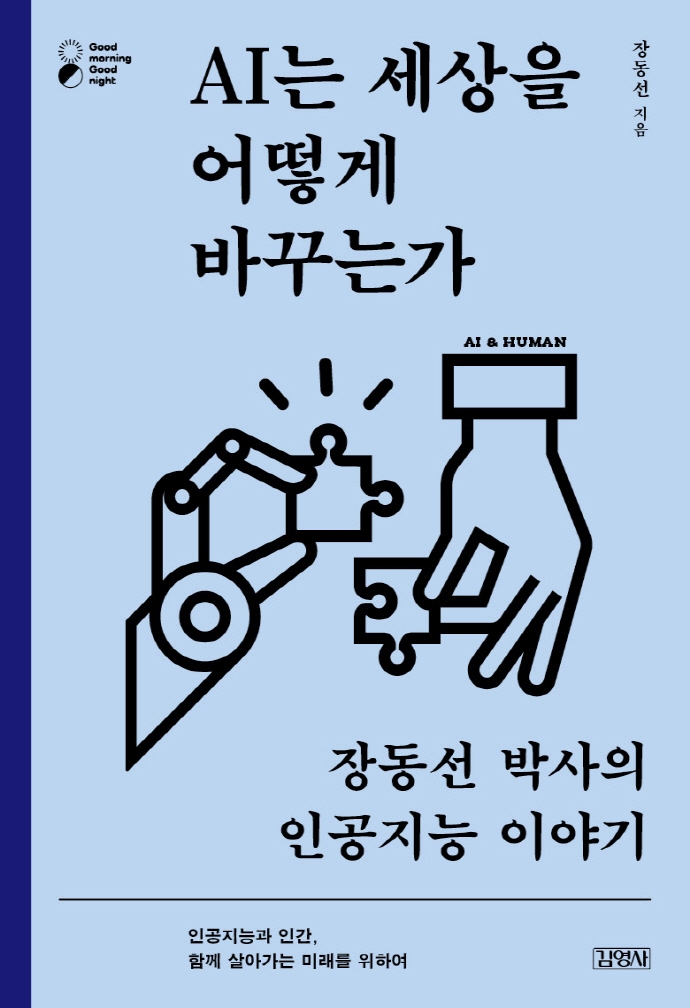 Good morning Good night

AI는 세상을 어떻게 바꾸는가

장동선 지음

AI & HUMAN

장동선 박사의 인공지능 이야기

인공지능과 인간, 함께 살아가는 미래를 위하여

김영사