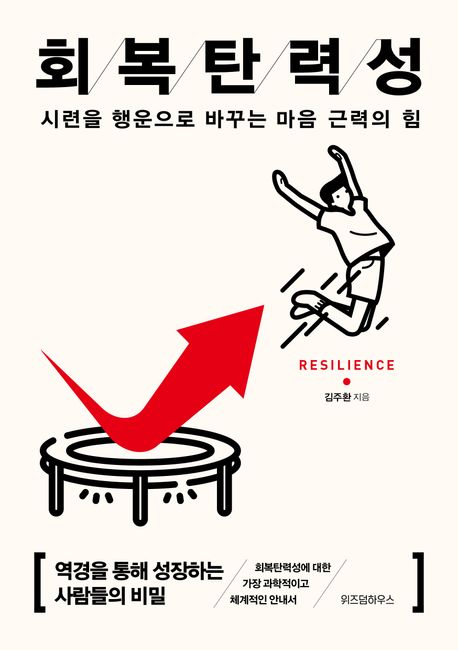 회복탄력성

시련을 행운으로 바꾸는 마음 근력의 힘

RESILIENCE

김주환 지음

역경을 통해 성장하는 사람들의 비밀

회복탄력성에 대한 가장 과학적이고 체계적인 안내서

위즈덤하우스